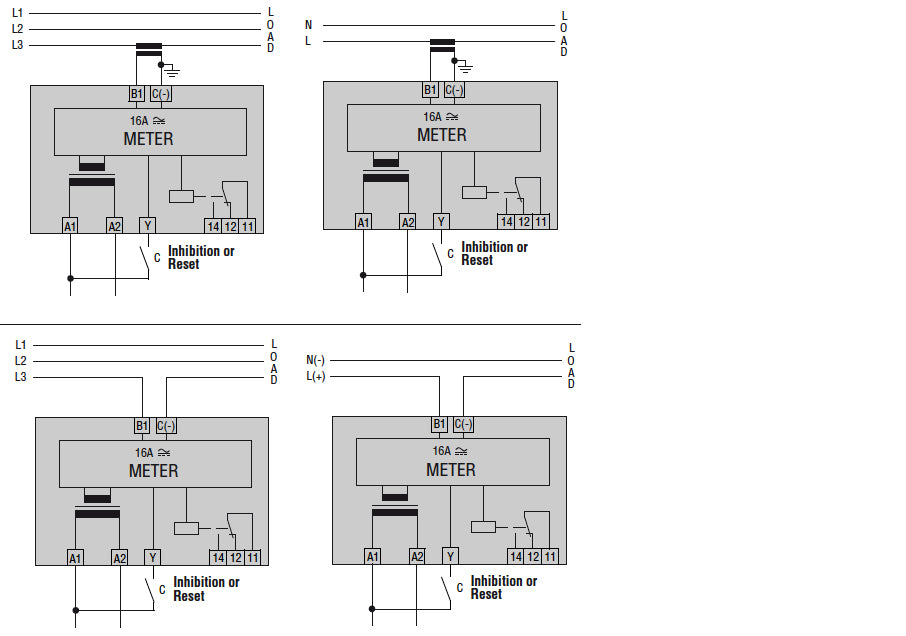 L1
L2
L3
L O A D
B1 C(-)
16A ≃
METER
A1 A2 Y 14 12 11
C Inhibition or Reset

N
L
L O A D
B1 C(-)
16A ≃
METER
A1 A2 Y 14 12 11
C Inhibition or Reset

L1
L2
L3
L O A D
B1 C(-)
16A ≃
METER
A1 A2 Y 14 12 11
C Inhibition or Reset

N(-)
L(+)
L O A D
B1 C(-)
16A ≃
METER
A1 A2 Y 14 12 11
C Inhibition or Reset